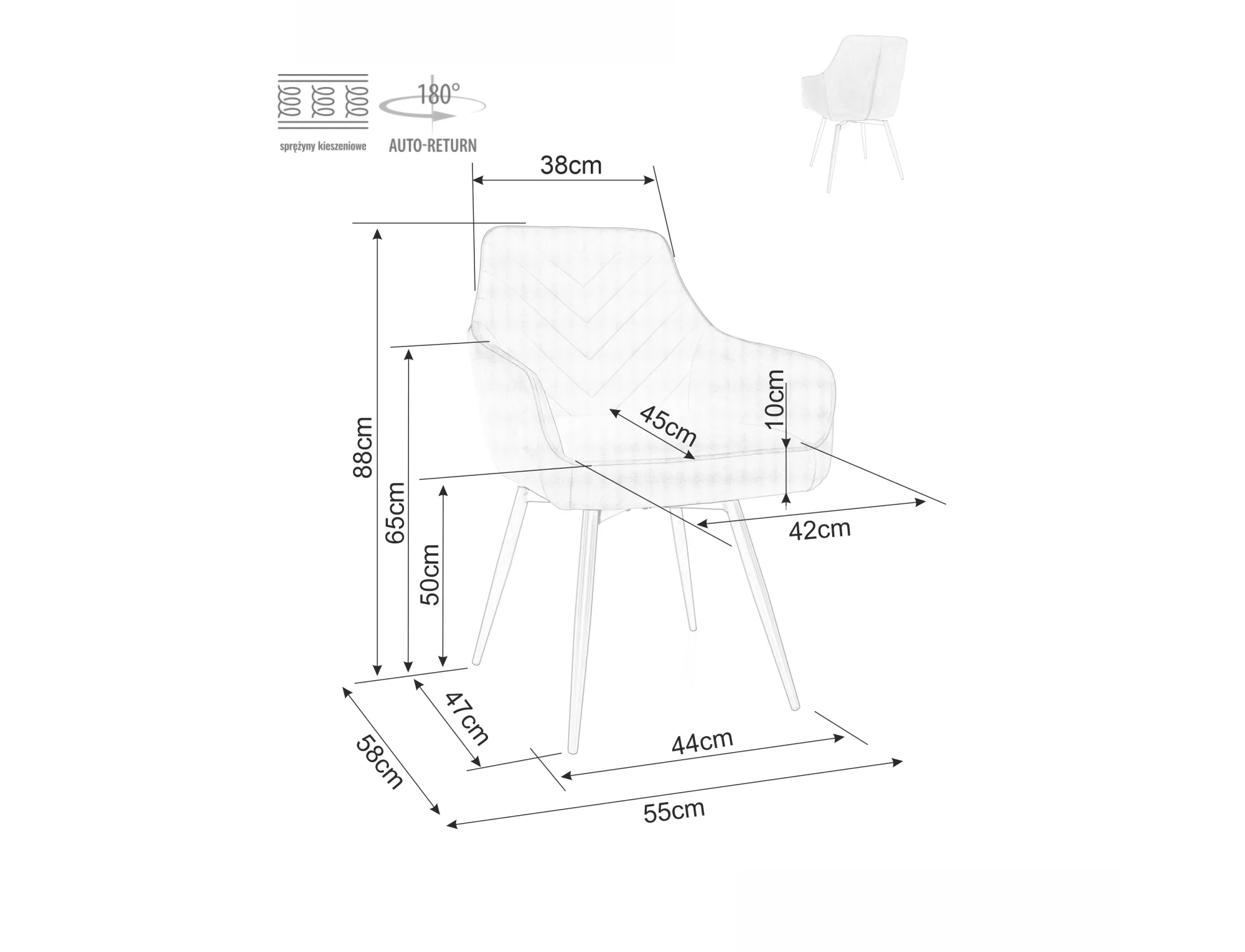 sprężyny kieszeniowe

180°

AUTO-RETURN

38cm

88cm

65cm

50cm

45cm

10cm

42cm

47cm

58cm

44cm

55cm