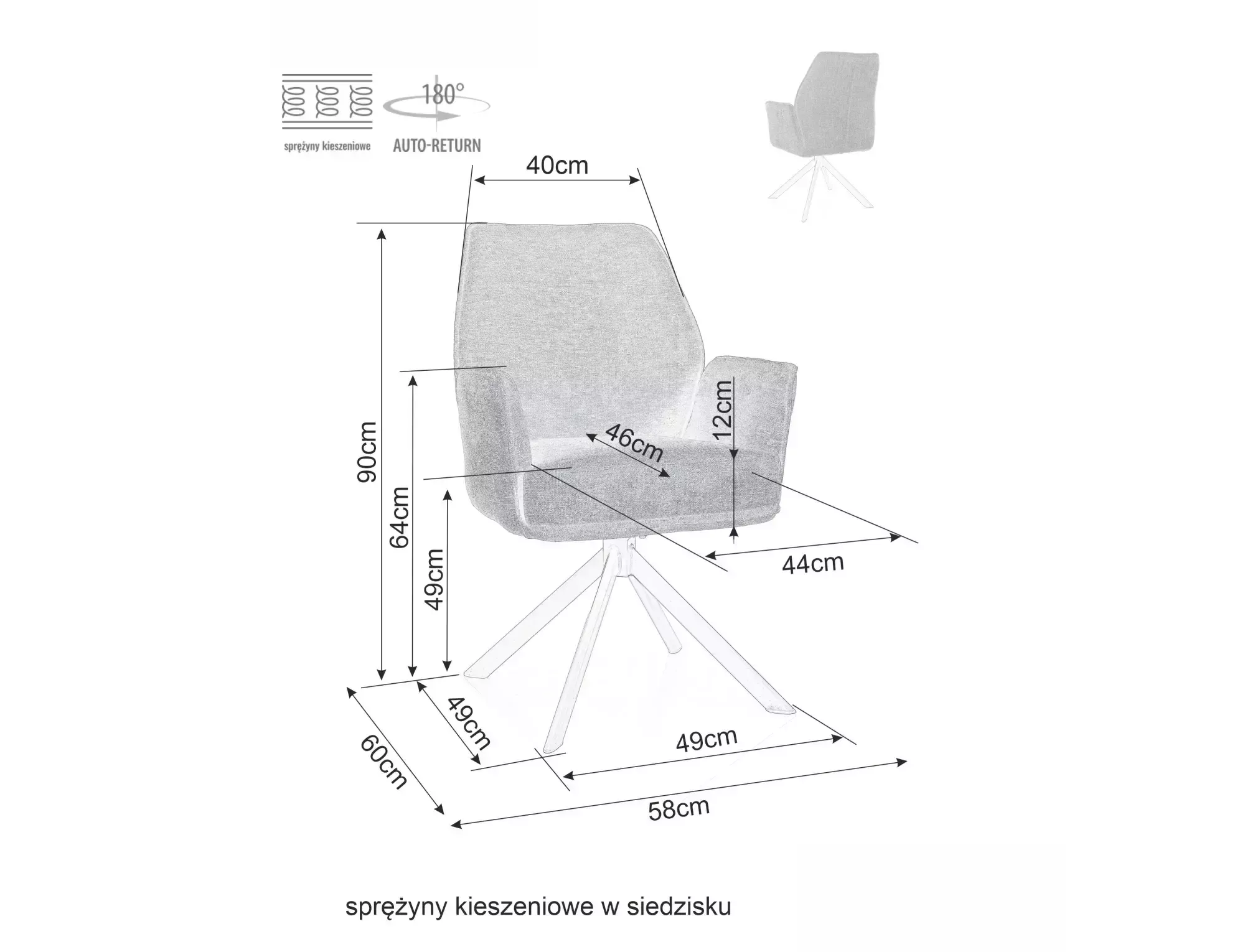 sprężyny kieszeniowe

180°

AUTO-RETURN

40cm

90cm

64cm

49cm

46cm

12cm

44cm

49cm

49cm

60cm

58cm

sprężyny kieszeniowe w siedzisku