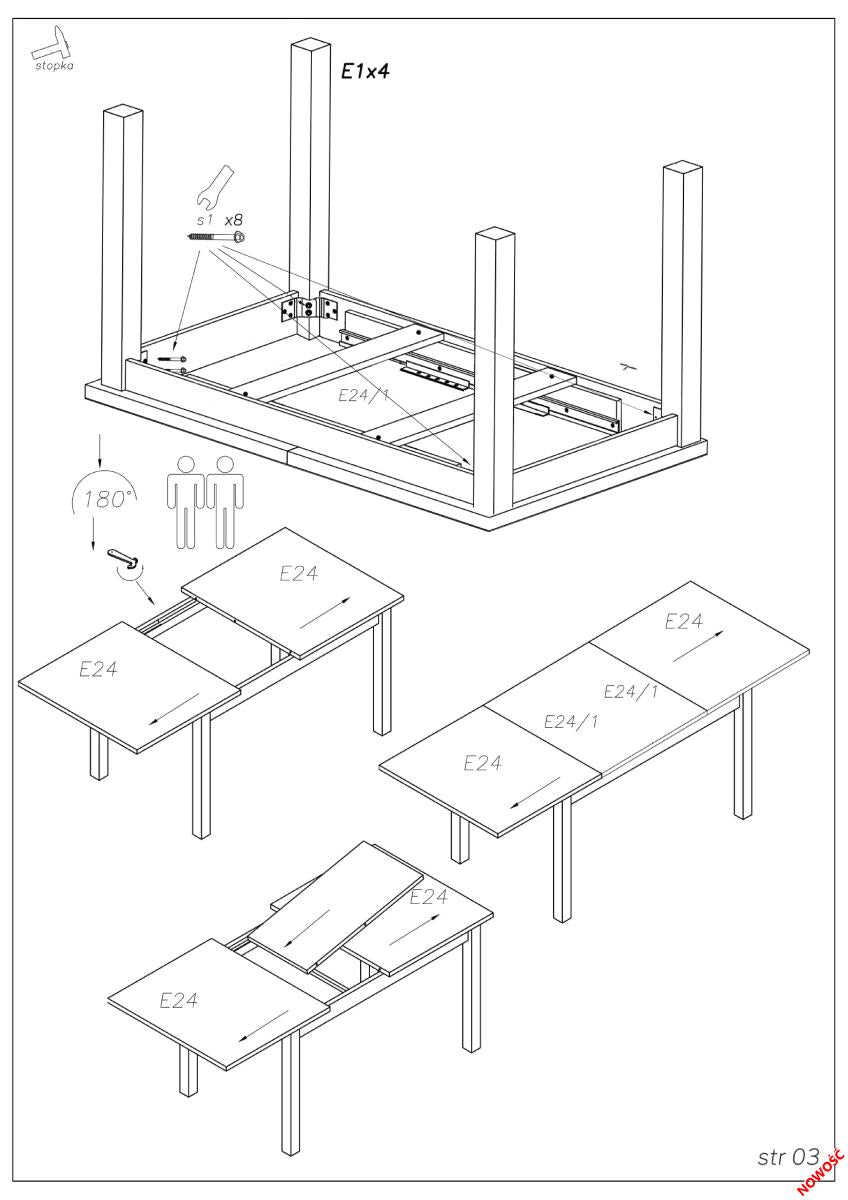 stopka

E1x4

s1 x8

E24/1

180°

E24

E24

E24

E24/1

E24/1

E24

E24

E24

str 03

NOWOŚĆ