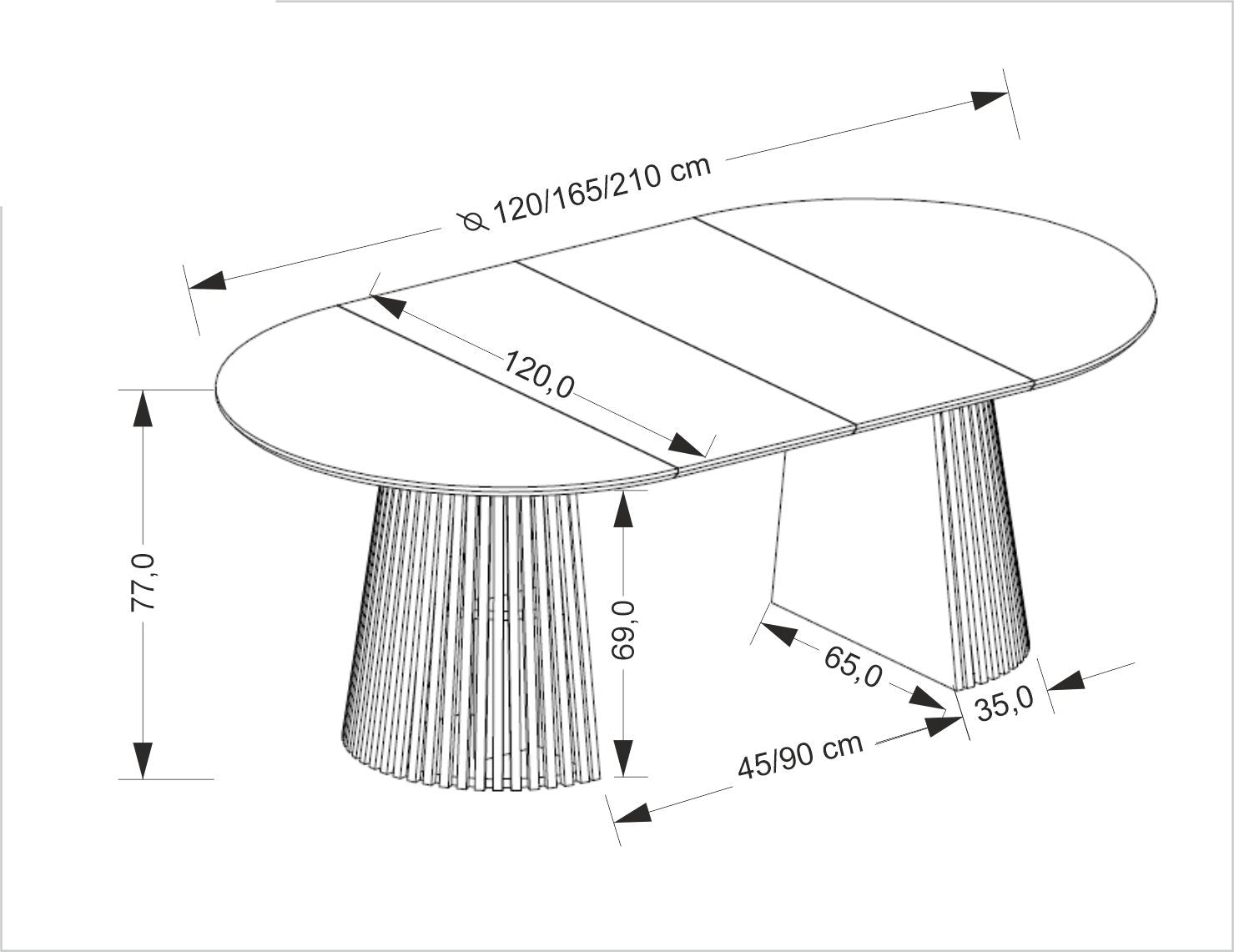 ⌀ 120/165/210 cm

120,0

77,0

69,0

65,0

35,0

45/90 cm